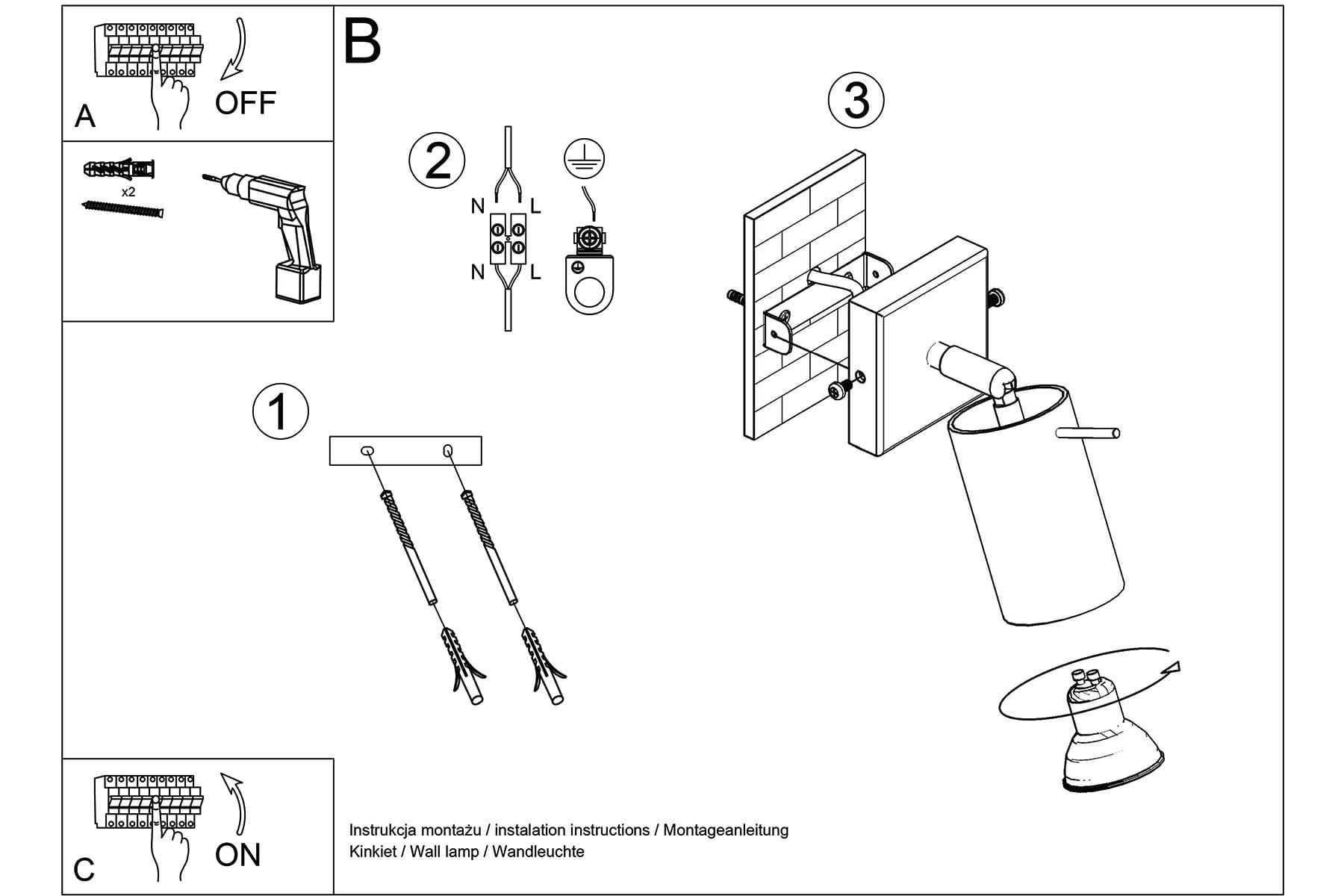 A
OFF

x2

B

2
N L
N L

3

1

C
ON

Instrukcja montażu / instalation instructions / Montageanleitung
Kinkiet / Wall lamp / Wandleuchte