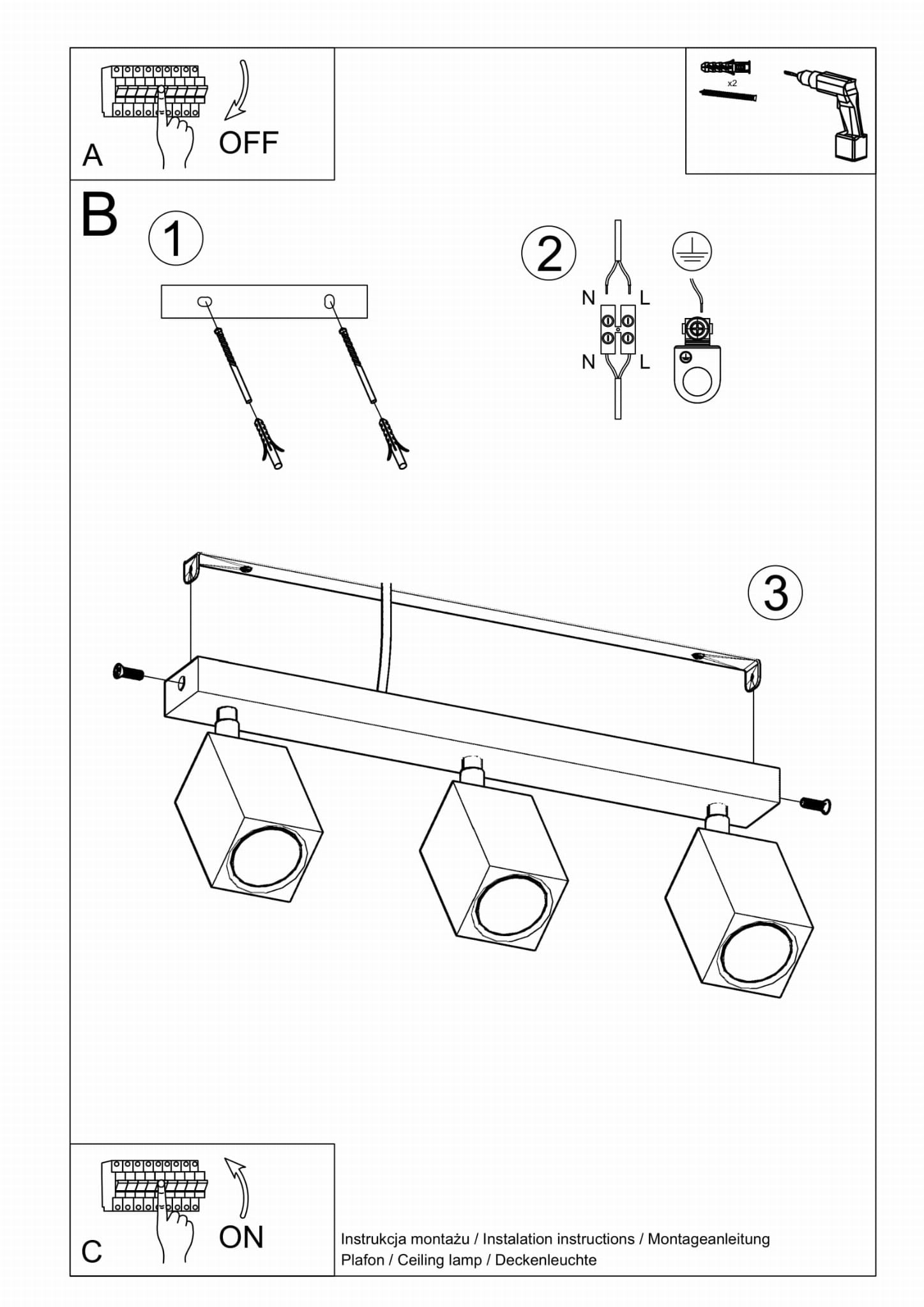 A

OFF

x2

B

1

2

N L

N L

3

C

ON

Instrukcja montażu / Instalation instructions / Montageanleitung
Plafon / Ceiling lamp / Deckenleuchte