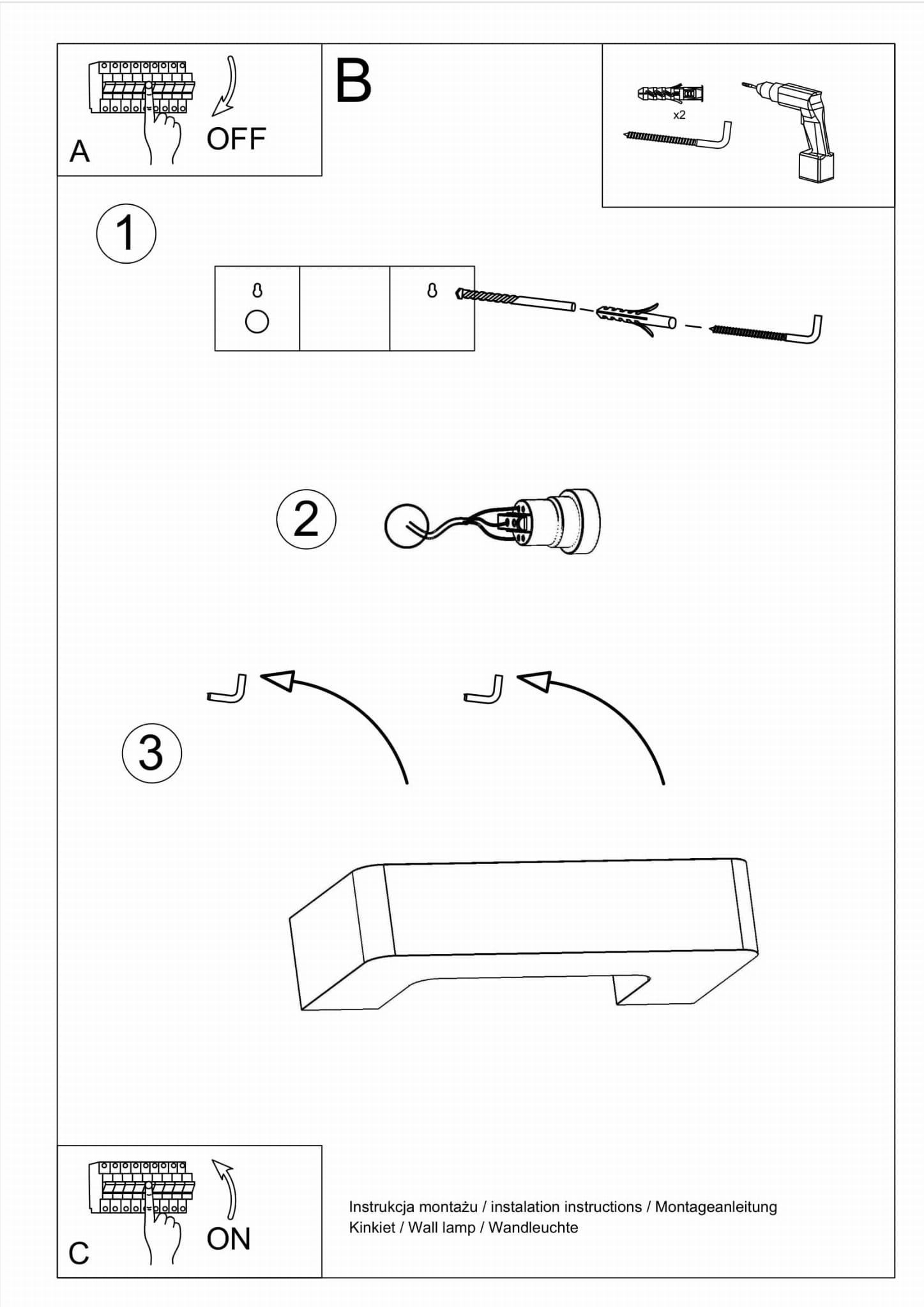 A

OFF

B

x2

1

2

3

C

ON

Instrukcja montażu / instalation instructions / Montageanleitung
Kinkiet / Wall lamp / Wandleuchte