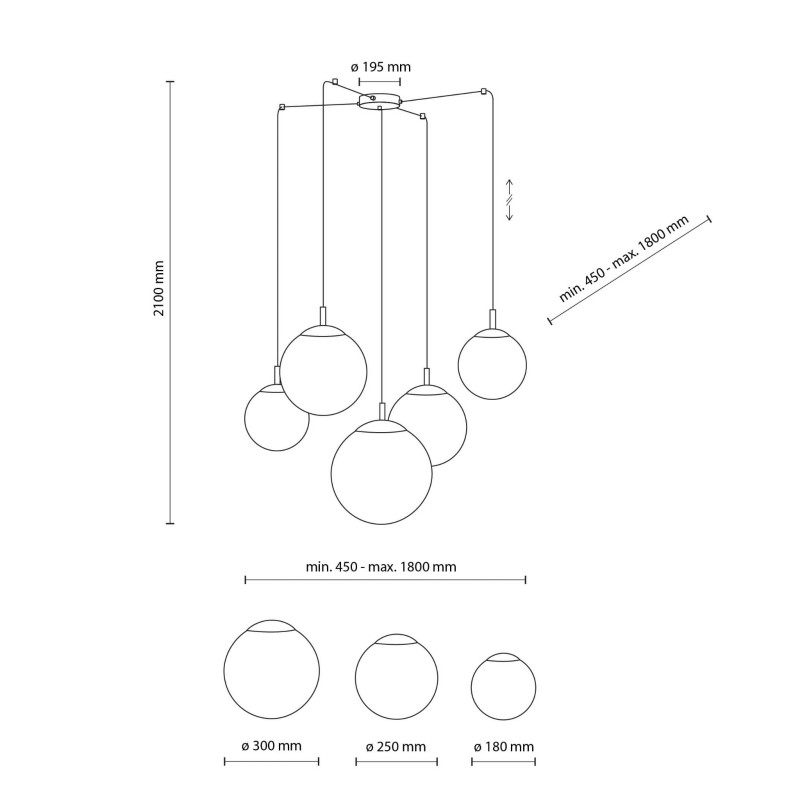 ø 195 mm

2100 mm

min. 450 - max. 1800 mm

min. 450 - max. 1800 mm

ø 300 mm

ø 250 mm

ø 180 mm